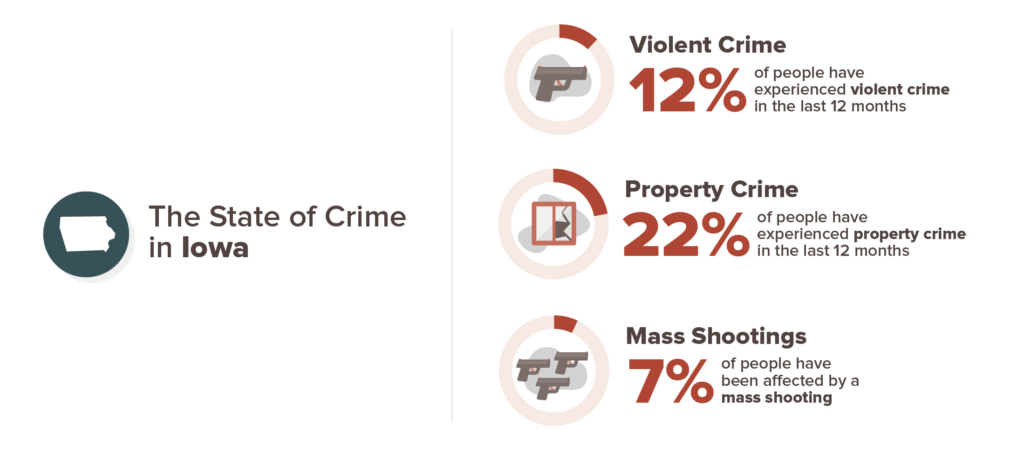 The State of Crime in Iowa

Violent Crime
12% of people have experienced violent crime in the last 12 months

Property Crime
22% of people have experienced property crime in the last 12 months

Mass Shootings
7% of people have been affected by a mass shooting