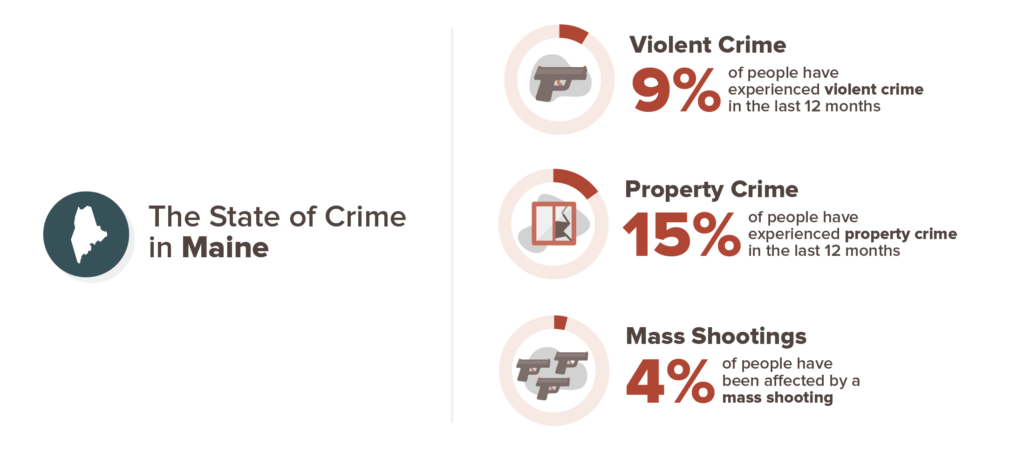 The State of Crime in Maine

Violent Crime
9% of people have experienced violent crime in the last 12 months

Property Crime
15% of people have experienced property crime in the last 12 months

Mass Shootings
4% of people have been affected by a mass shooting