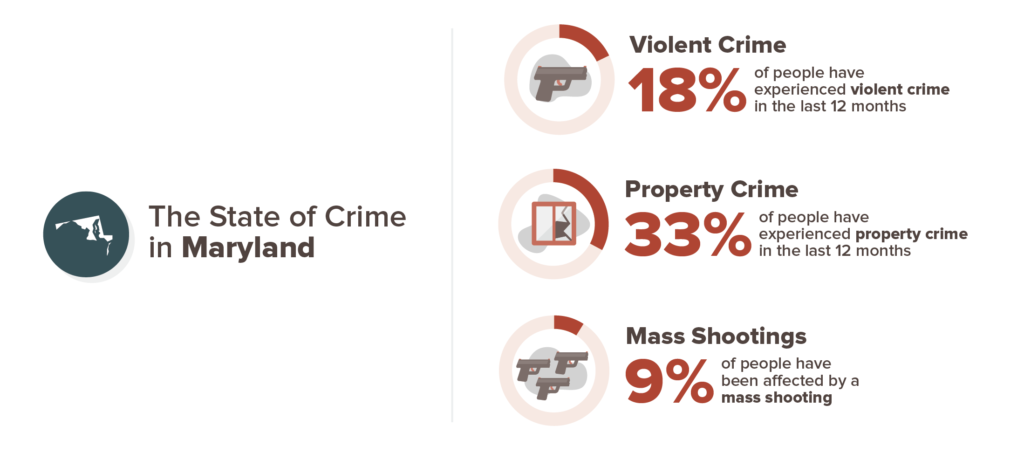 The State of Crime in Maryland

Violent Crime
18% of people have experienced violent crime in the last 12 months

Property Crime
33% of people have experienced property crime in the last 12 months

Mass Shootings
9% of people have been affected by a mass shooting