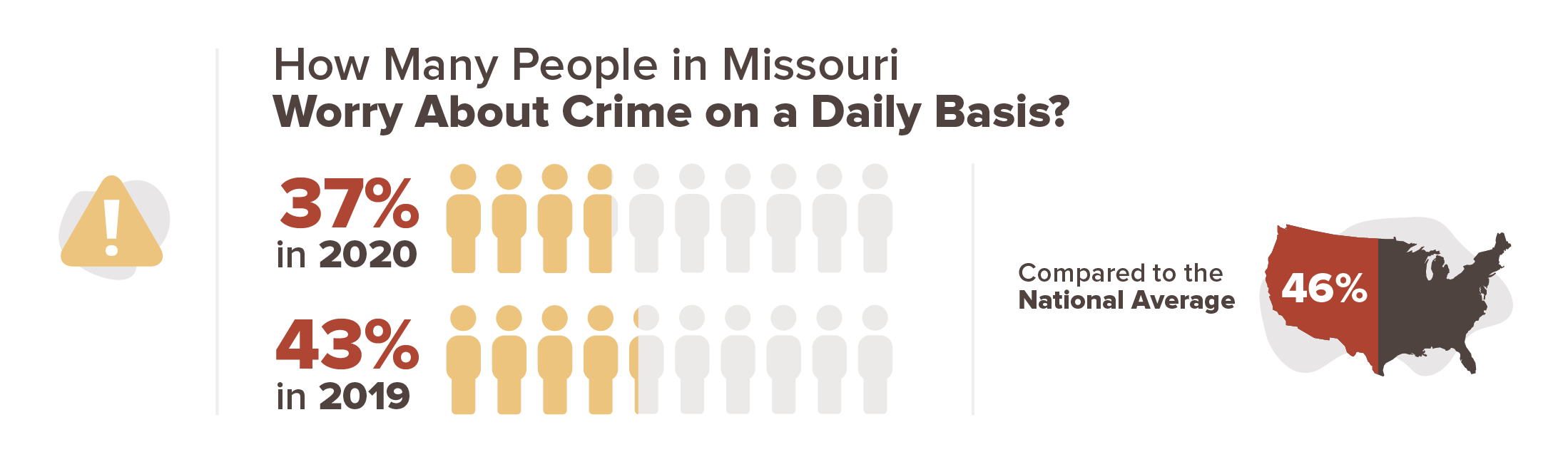 How Many People in Missouri
Worry About Crime on a Daily Basis?

37%
in 2020

43%
in 2019

Compared to the
National Average

46%