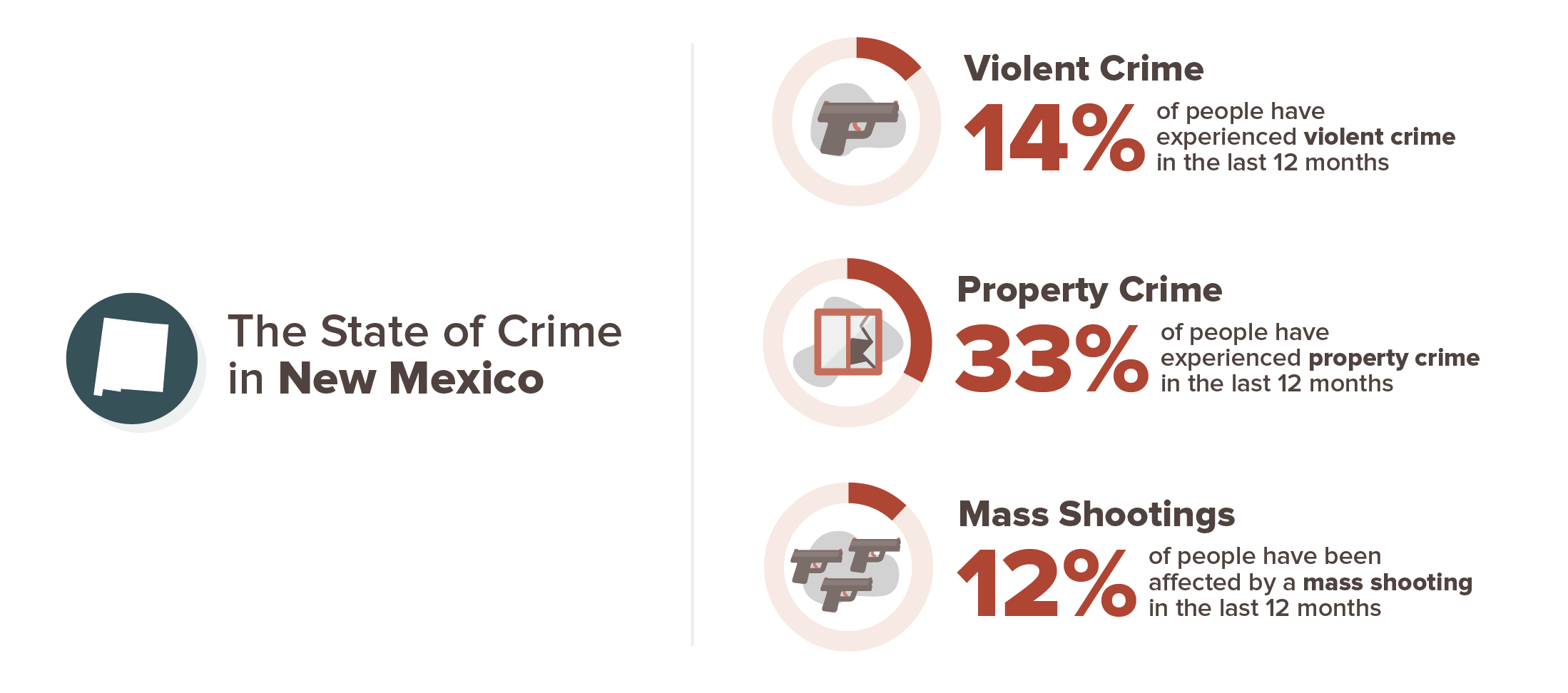 The State of Crime in New Mexico

Violent Crime
14% of people have experienced violent crime in the last 12 months

Property Crime
33% of people have experienced property crime in the last 12 months

Mass Shootings
12% of people have been affected by a mass shooting in the last 12 months