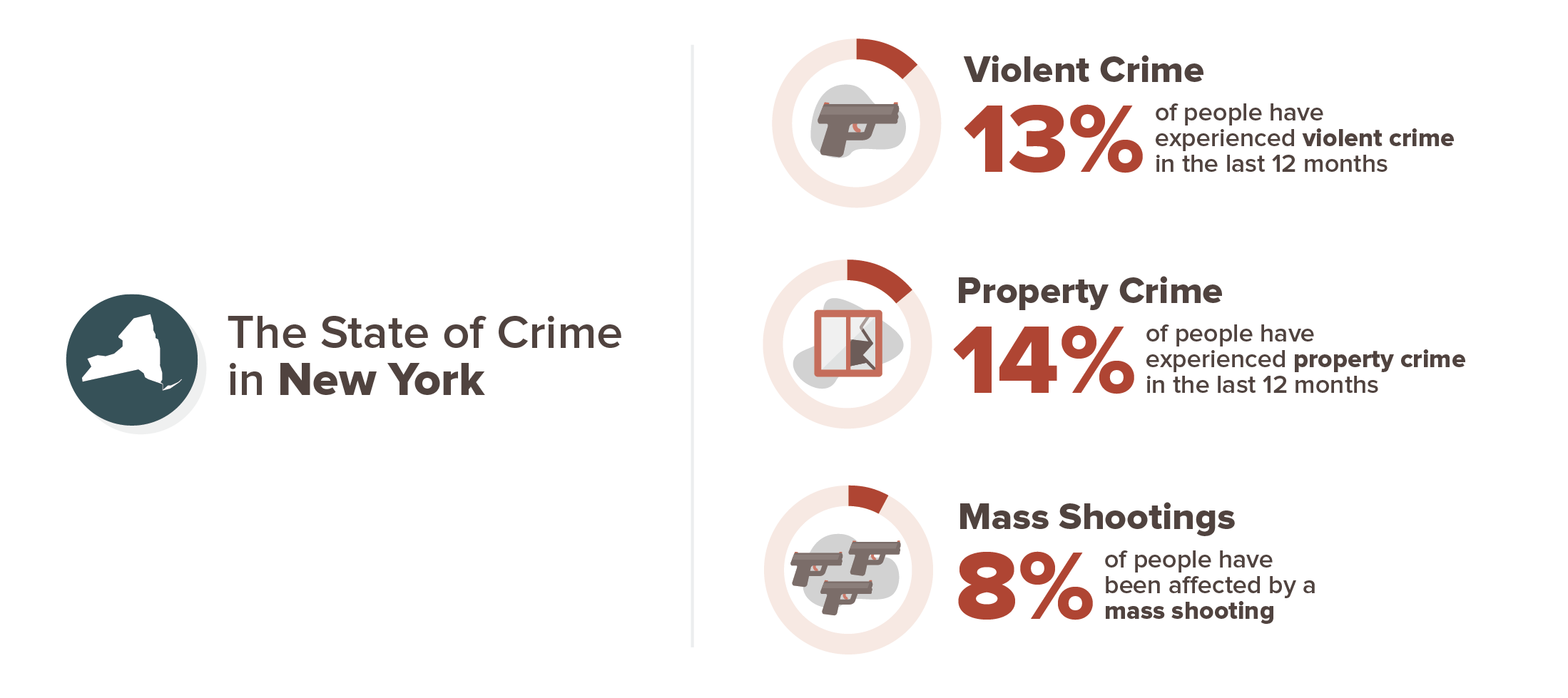 The State of Crime in New York

Violent Crime

13% of people have experienced violent crime in the last 12 months

Property Crime

14% of people have experienced property crime in the last 12 months

Mass Shootings

8% of people have been affected by a mass shooting