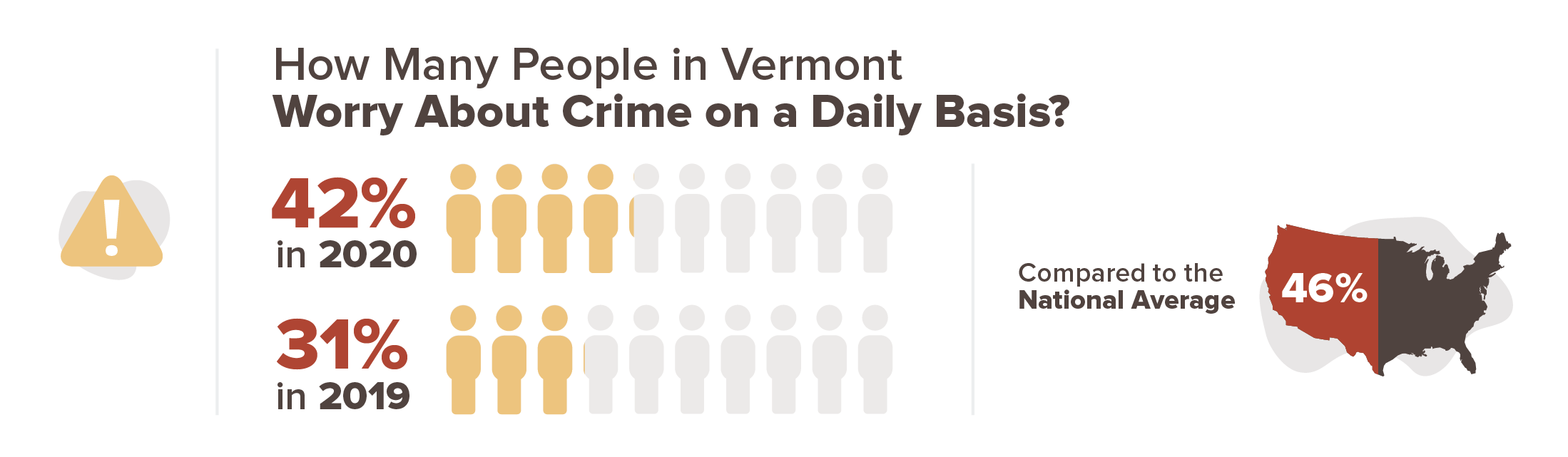 How Many People in Vermont
Worry About Crime on a Daily Basis?

42%
in 2020

31%
in 2019

Compared to the
National Average

46%