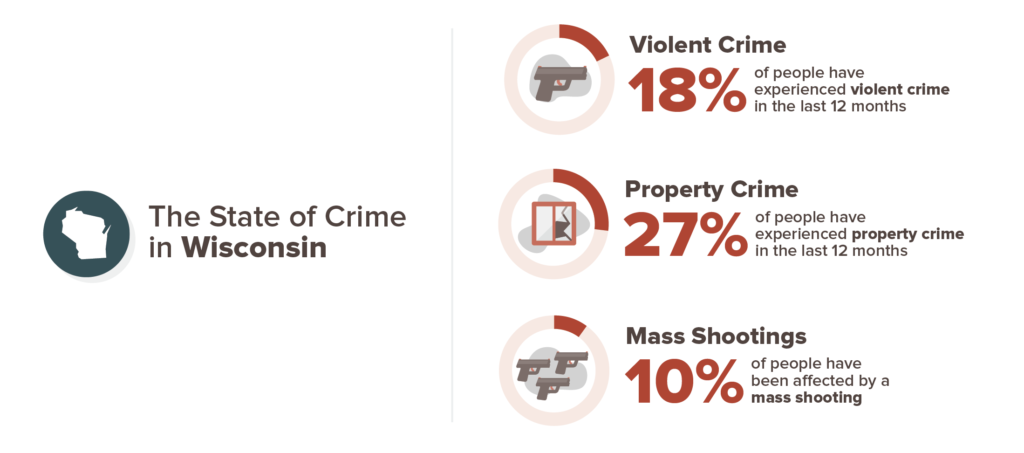 The State of Crime in Wisconsin

Violent Crime
18% of people have experienced violent crime in the last 12 months

Property Crime
27% of people have experienced property crime in the last 12 months

Mass Shootings
10% of people have been affected by a mass shooting