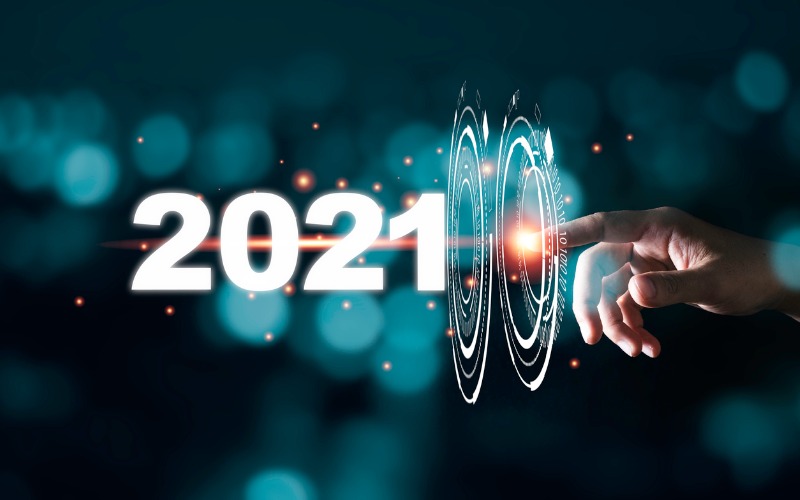 2021